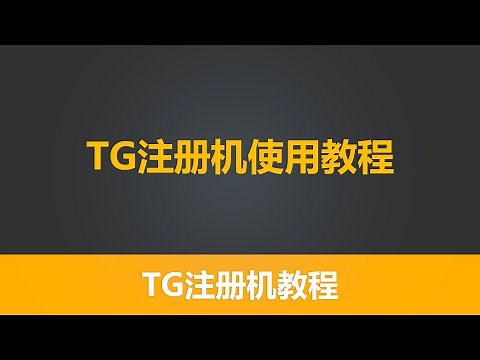 TG注册机使用教程

TG注册机教程