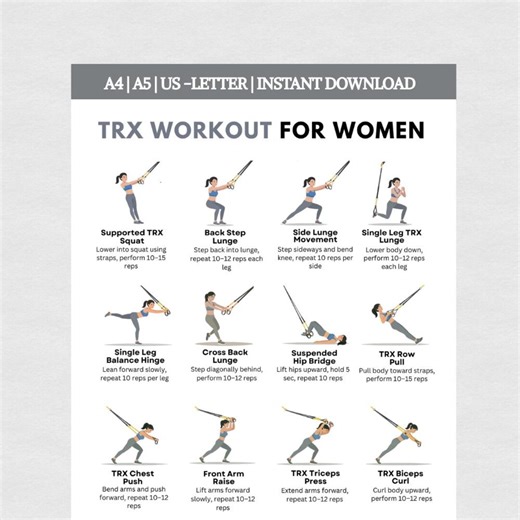 A4 | A5 | US -LETTER | INSTANT DOWNLOAD

TRX WORKOUT FOR WOMEN

Supported TRX Squat
Lower into squat using straps, perform 10–15 reps

Back Step Lunge
Step back into lunge, repeat 10–12 reps each leg

Side Lunge Movement
Step sideways and bend knee, repeat 10 reps per side

Single Leg TRX Lunge
Lower body down, perform 10–12 reps each leg

Single Leg Balance Hinge
Lean forward slowly, repeat 10 reps per leg

Cross Back Lunge
Step diagonally behind, perform 10–12 reps

Suspended Hip Bridge
Lift hips upward, hold 5 sec, repeat 10 reps

TRX Row Pull
Pull body toward straps, perform 10–15 reps

TRX Chest Push
Bend arms and push forward, repeat 10–12 reps

Front Arm Raise
Lift arms forward slowly, repeat 10–12 reps

TRX Triceps Press
Extend arms forward, repeat 10–12 reps

TRX Biceps Curl
Curl body upward, perform 10–12 reps