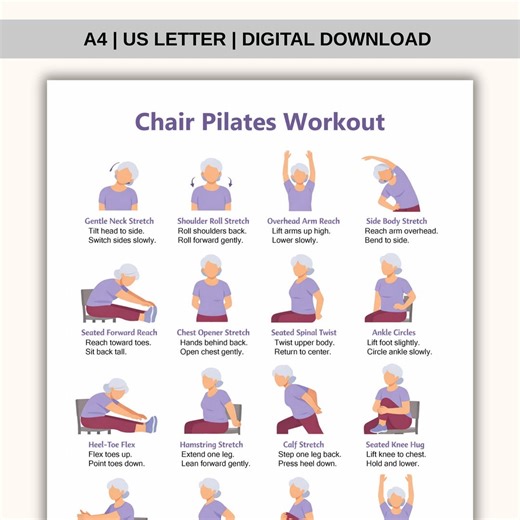 A4 | US LETTER | DIGITAL DOWNLOAD

Chair Pilates Workout

Gentle Neck Stretch
Tilt head to side.
Switch sides slowly.

Shoulder Roll Stretch
Roll shoulders back.
Roll forward gently.

Overhead Arm Reach
Lift arms up high.
Lower slowly.

Side Body Stretch
Reach arm overhead.
Bend to side.

Seated Forward Reach
Reach toward toes.
Sit back tall.

Chest Opener Stretch
Hands behind back.
Open chest gently.

Seated Spinal Twist
Twist upper body.
Return to center.

Ankle Circles
Lift foot slightly.
Circle ankle slowly.

Heel-Toe Flex
Flex toes up.
Point toes down.

Hamstring Stretch
Extend one leg.
Lean forward gently.

Calf Stretch
Step one leg back.
Press heel down.

Seated Knee Hug
Lift knee to chest.
Hold and lower.