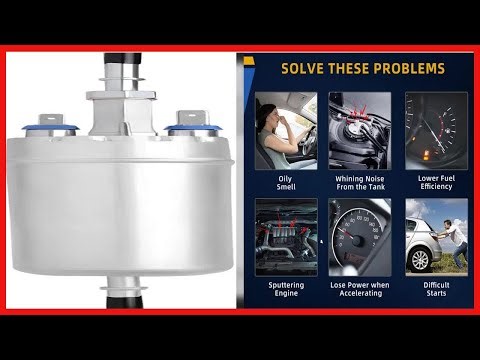 SOLVE THESE PROBLEMS

Oily Smell

Whining Noise From the Tank

Lower Fuel Efficiency

Sputtering Engine

Lose Power when Accelerating

Difficult Starts