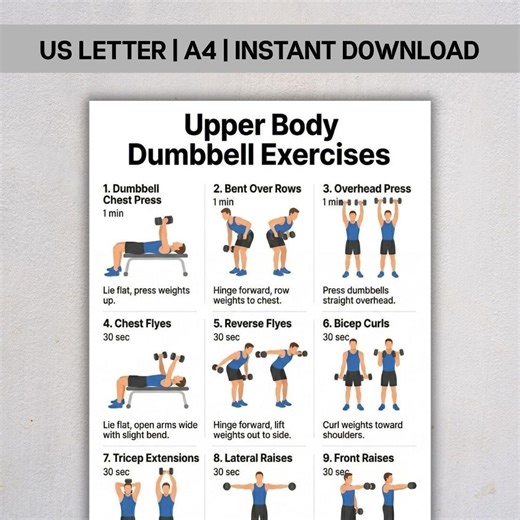 US LETTER | A4 | INSTANT DOWNLOAD

Upper Body Dumbbell Exercises

1. Dumbbell Chest Press
1 min

Lie flat, press weights up.

2. Bent Over Rows
1 min

Hinge forward, row weights to chest.

3. Overhead Press
1 min

Press dumbbells straight overhead.

4. Chest Flyes
30 sec

Lie flat, open arms wide with slight bend.

5. Reverse Flyes
30 sec

Hinge forward, lift weights out to side.

6. Bicep Curls
30 sec

Curl weights toward shoulders.

7. Tricep Extensions
30 sec

8. Lateral Raises
30 sec

9. Front Raises
30 sec