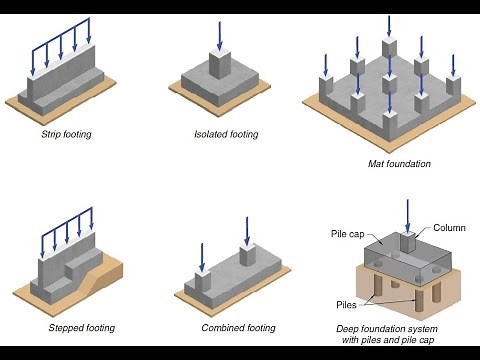 Strip footing

Isolated footing

Mat foundation

Stepped footing

Combined footing

Pile cap

Column

Piles

Deep foundation system with piles and pile cap