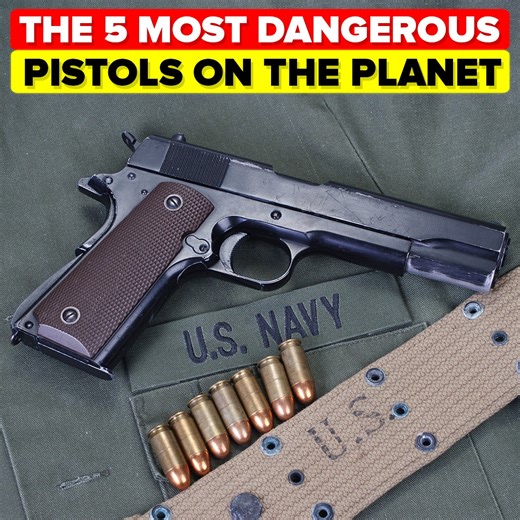 THE 5 MOST DANGEROUS
PISTOLS ON THE PLANET

U.S. NAVY

U.S.