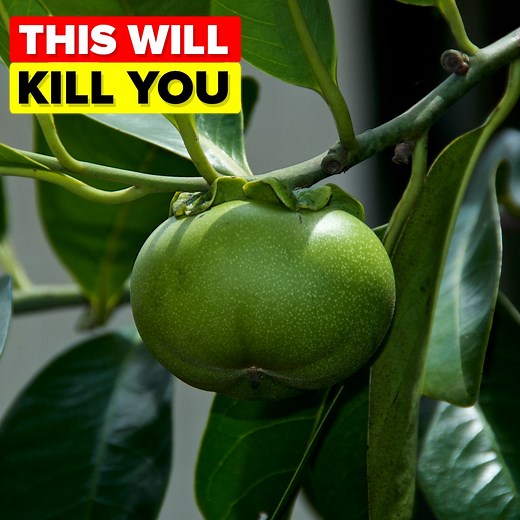 THIS WILL
KILL YOU