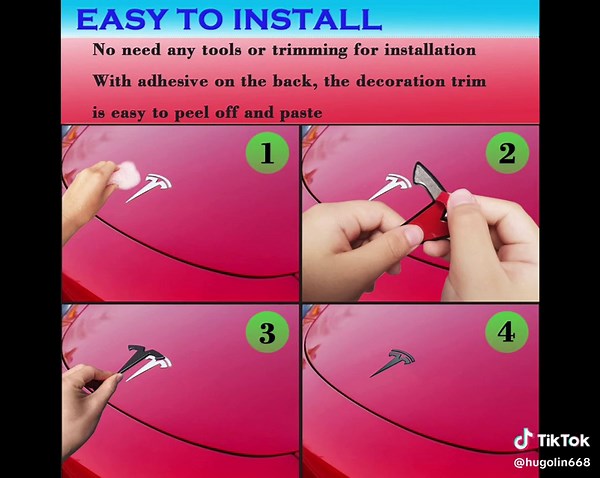 EASY TO INSTALL

No need any tools or trimming for installation
With adhesive on the back, the decoration trim is easy to peel off and paste

1

2

3

4

TikTok
@hugolin668