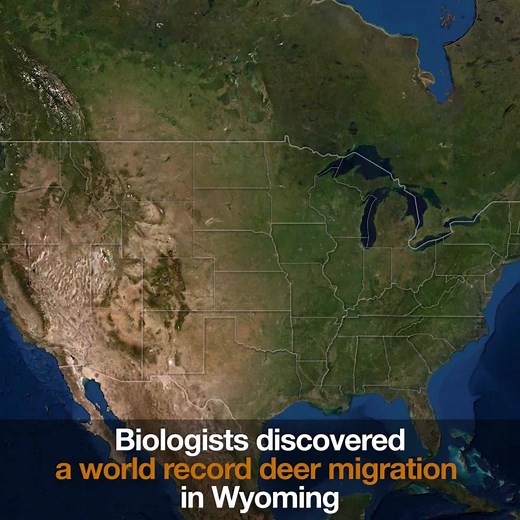 Biologists discovered a world record deer migration in Wyoming