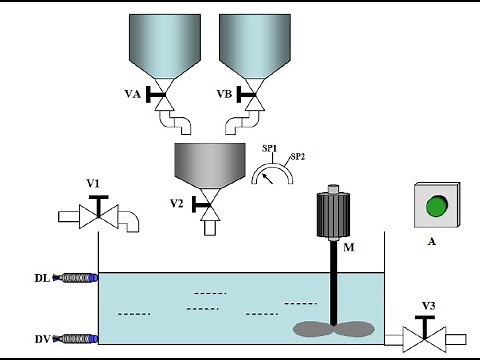 VA
VB
SP1
SP2
V1
V2
M
A
DL
DV
V3