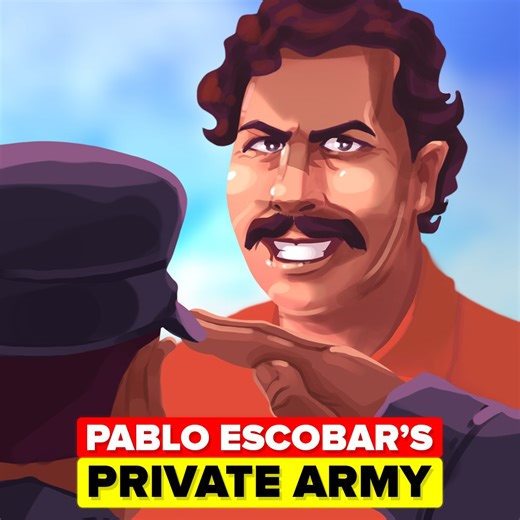 PABLO ESCOBAR'S
PRIVATE ARMY