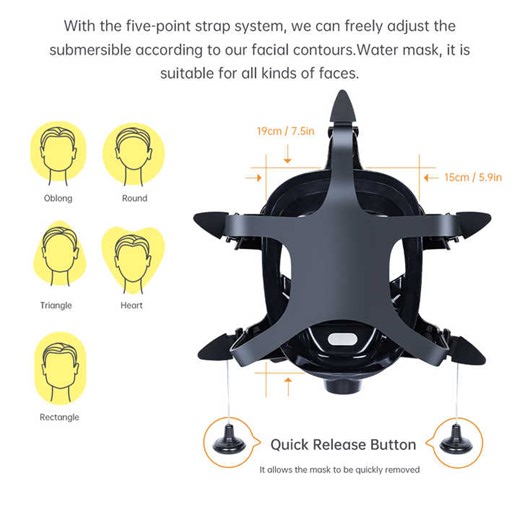 With the five-point strap system, we can freely adjust the submersible according to our facial contours.Water mask, it is suitable for all kinds of faces.

Oblong

Round

Triangle

Heart

Rectangle

19cm / 7.5in

15cm / 5.9in

Quick Release Button

It allows the mask to be quickly removed