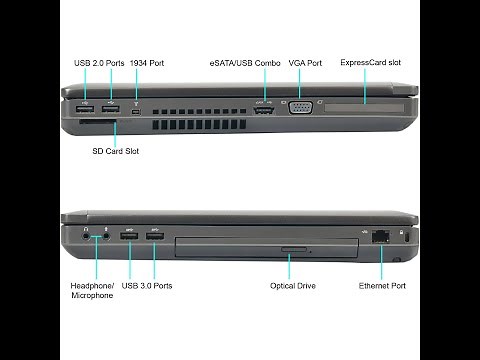 USB 2.0 Ports
1934 Port
eSATA/USB Combo
VGA Port
ExpressCard slot
SD Card Slot

Headphone/
Microphone
USB 3.0 Ports
Optical Drive
Ethernet Port