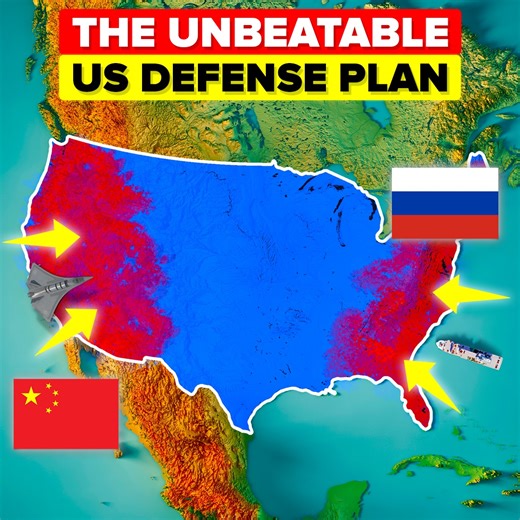 THE UNBEATABLE
US DEFENSE PLAN