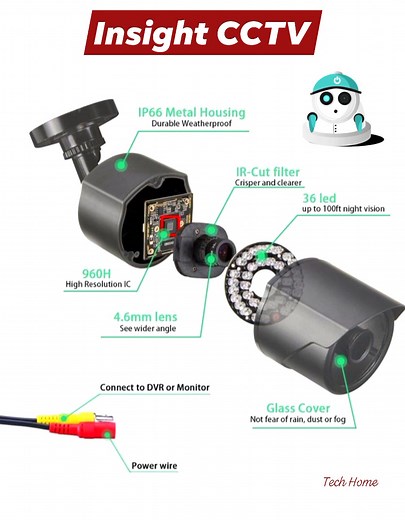 Insight CCTV

IP66 Metal Housing
Durable Weatherproof

IR-Cut filter
Crisper and clearer

36 led
up to 100ft night vision

960H
High Resolution IC

4.6mm lens
See wider angle

Connect to DVR or Monitor

Glass Cover
Not fear of rain, dust or fog

Power wire

Tech Home