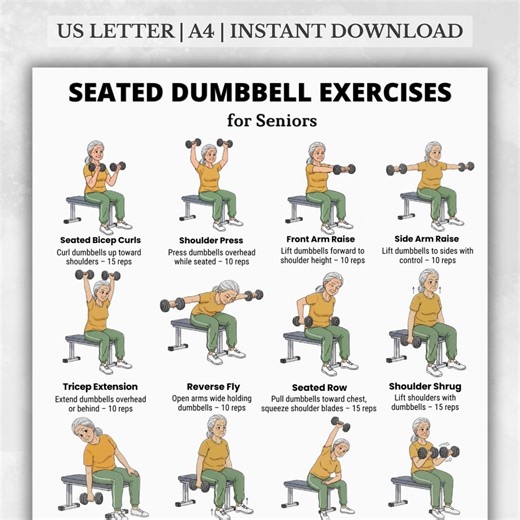 US LETTER | A4 | INSTANT DOWNLOAD

SEATED DUMBBELL EXERCISES

for Seniors

Seated Bicep Curls
Curl dumbbells up toward shoulders – 15 reps

Shoulder Press
Press dumbbells overhead while seated – 10 reps

Front Arm Raise
Lift dumbbells forward to shoulder height – 10 reps

Side Arm Raise
Lift dumbbells to sides with control – 10 reps

Tricep Extension
Extend dumbbells overhead or behind – 10 reps

Reverse Fly
Open arms wide holding dumbbells – 10 reps

Seated Row
Pull dumbbells toward chest, squeeze shoulder blades – 15 reps

Shoulder Shrug
Lift shoulders with dumbbells – 15 reps