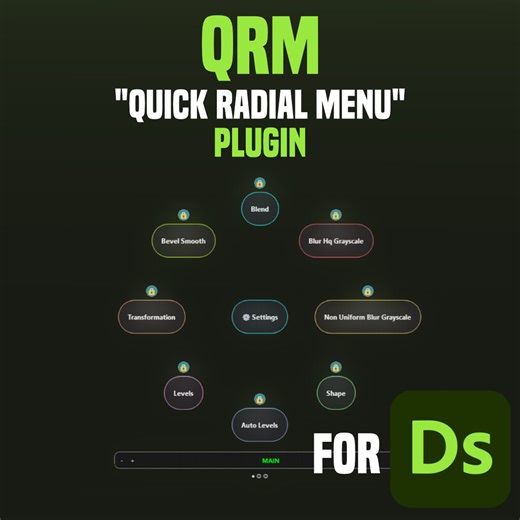 QRM
"QUICK RADIAL MENU"
PLUGIN

Blend

Bevel Smooth

Blur Hq Grayscale

Transformation

Settings

Non Uniform Blur Grayscale

Levels

Shape

Auto Levels

- +

MAIN

FOR

Ds