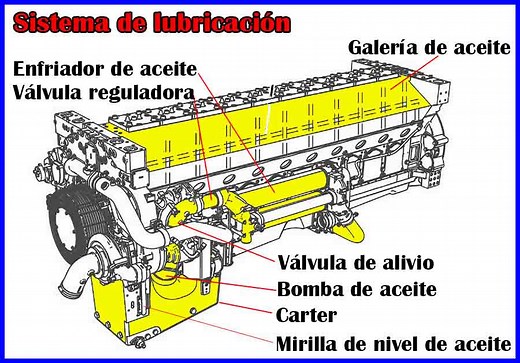 Sistema de lubricación

Galería de aceite

Enfriador de aceite
Válvula reguladora

Válvula de alivio
Bomba de aceite
Carter
Mirilla de nivel de aceite