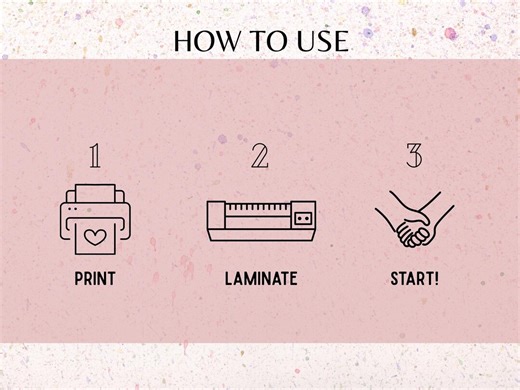 HOW TO USE

1
PRINT

2
LAMINATE

3
START!