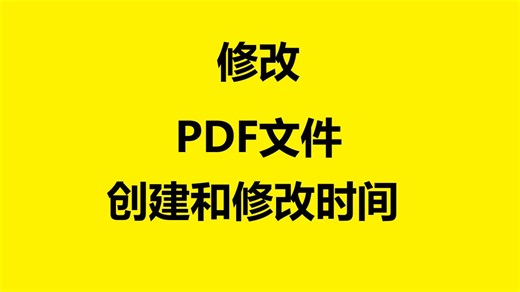 修改

PDF文件

创建和修改时间