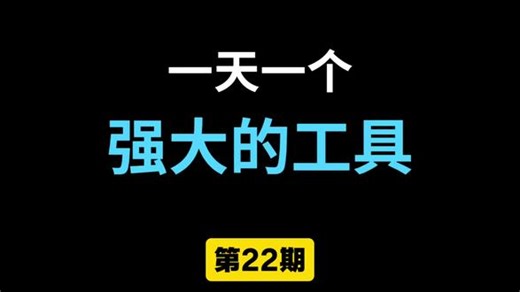 一天一个

强大的工具

第22期