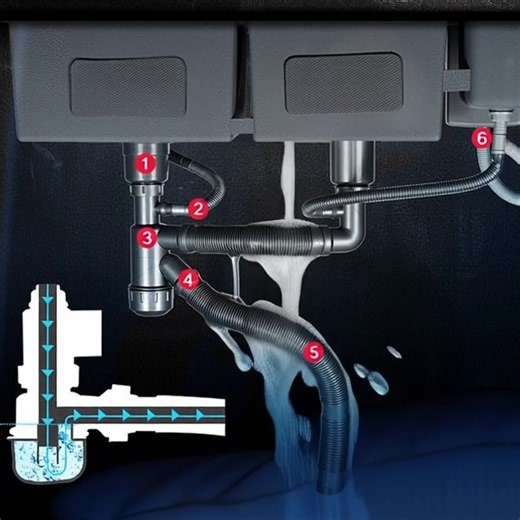 1
2
3
4
5
6