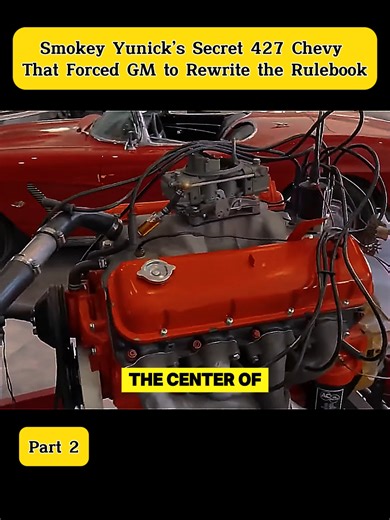 Smokey Yunick's Secret 427 Chevy That Forced GM to Rewrite the Rulebook

THE CENTER OF

Part 2