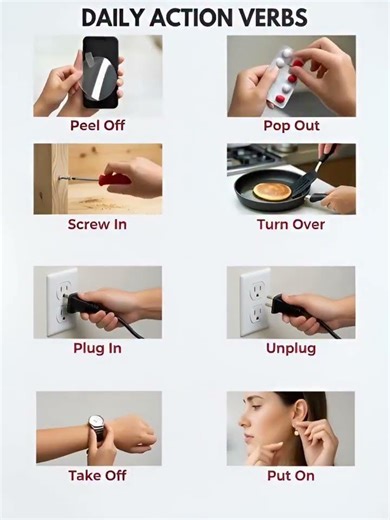 DAILY ACTION VERBS

Peel Off

Pop Out

Screw In

Turn Over

Plug In

Unplug

Take Off

Put On