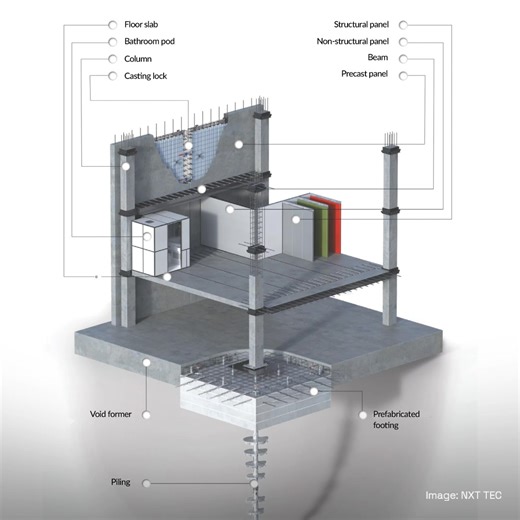 Floor slab
Bathroom pod
Column
Casting lock

Structural panel
Non-structural panel
Beam
Precast panel

Void former

Prefabricated footing

Piling

Image: NXT TEC