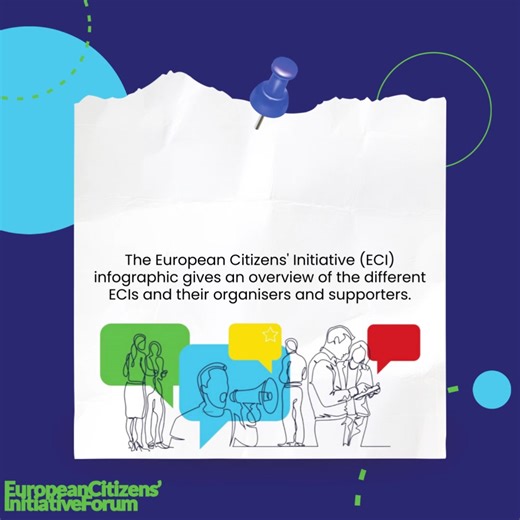 The European Citizens' Initiative (ECI) infographic gives an overview of the different ECIs and their organisers and supporters.

EuropeanCitizens' InitiativeForum