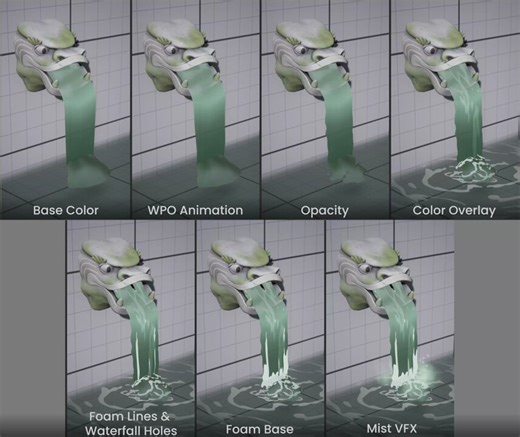 Base Color

WPO Animation

Opacity

Color Overlay

Foam Lines & Waterfall Holes

Foam Base

Mist VFX