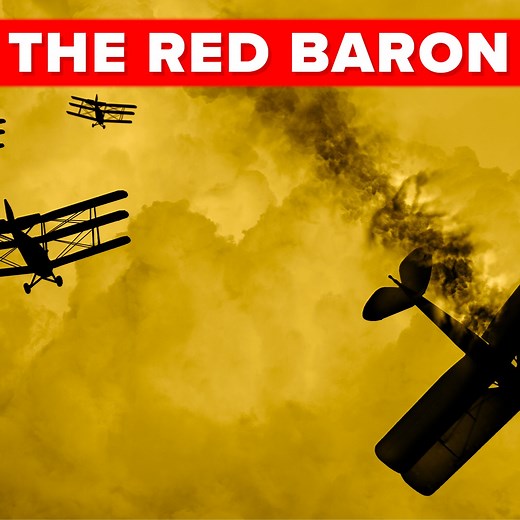 THE RED BARON