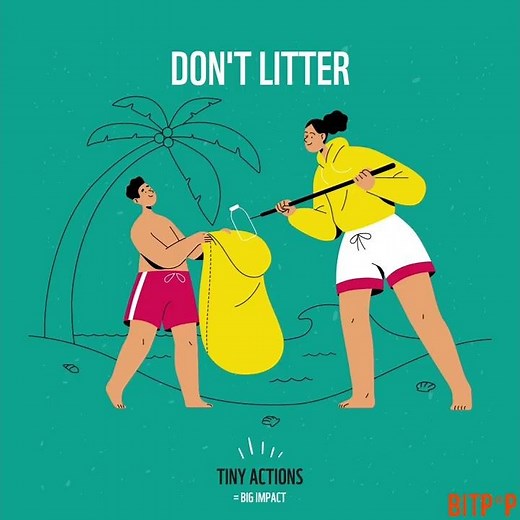 DON'T LITTER

TINY ACTIONS
= BIG IMPACT

BITPOP