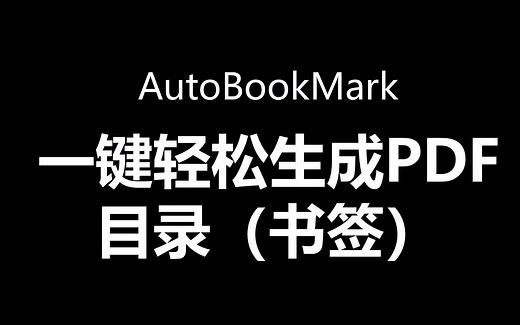 AutoBookMark

一键轻松生成PDF目录（书签）