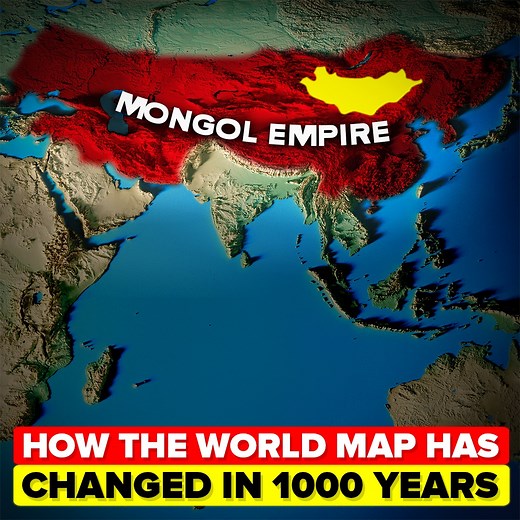 MONGOL EMPIRE

HOW THE WORLD MAP HAS
CHANGED IN 1000 YEARS