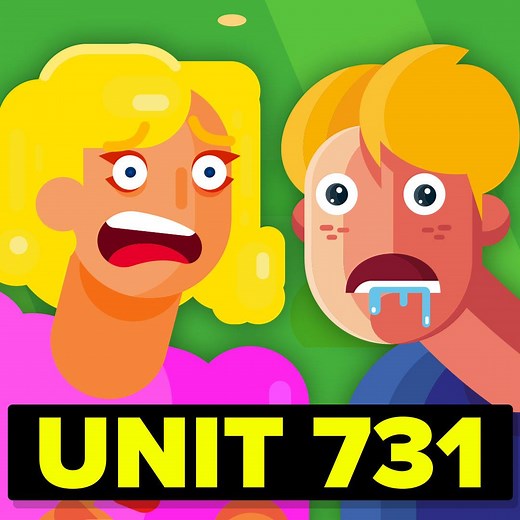 UNIT 731