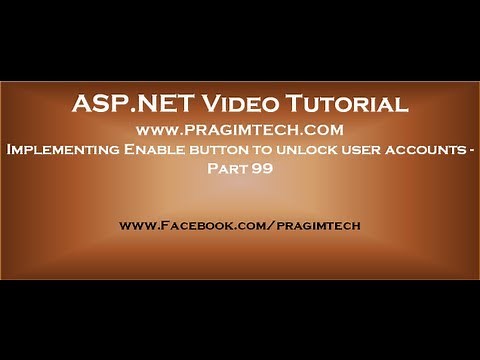 ASP.NET Video Tutorial
www.PRAGIMTECH.COM
Implementing Enable button to unlock user accounts - Part 99

www.Facebook.com/pragimtech