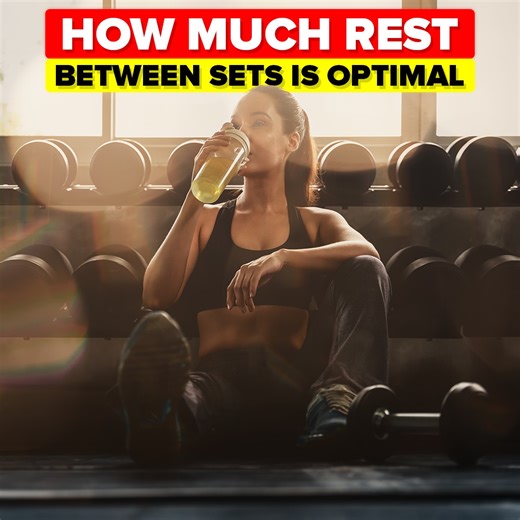 HOW MUCH REST
BETWEEN SETS IS OPTIMAL