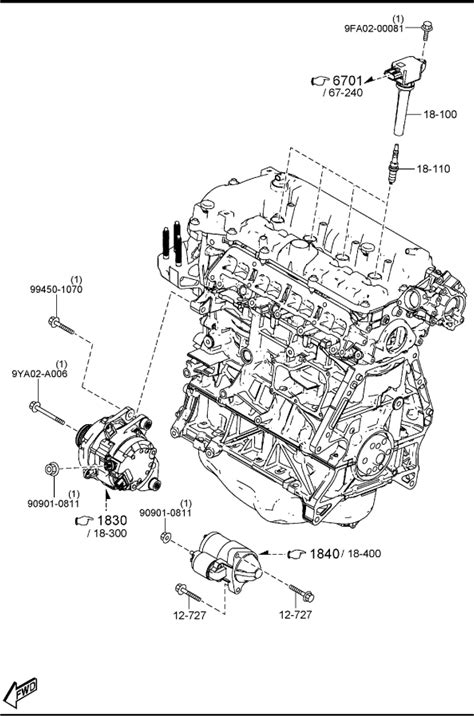 (1)
9FA02-00081

6701
/ 67-240

18-100

18-110

(1)
99450-1070

(1)
9YA02-A006

(1)
90901-0811

1830
/ 18-300

(1)
90901-0811

1840 / 18-400

12-727

12-727

FWD