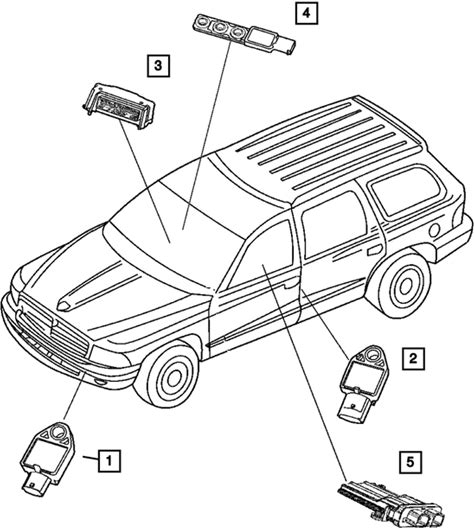 4
3
2
1
5