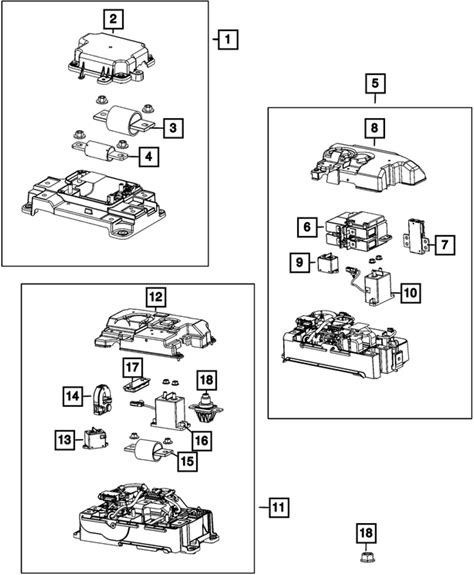 2
1
3
4
5
8
6
7
9
10
12
17
18
14
16
13
15
11
18