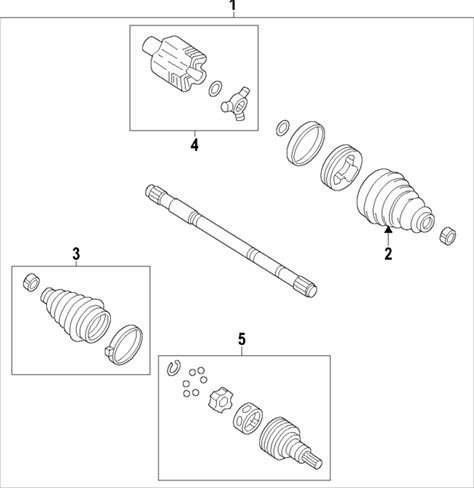 1
4
2
3
5