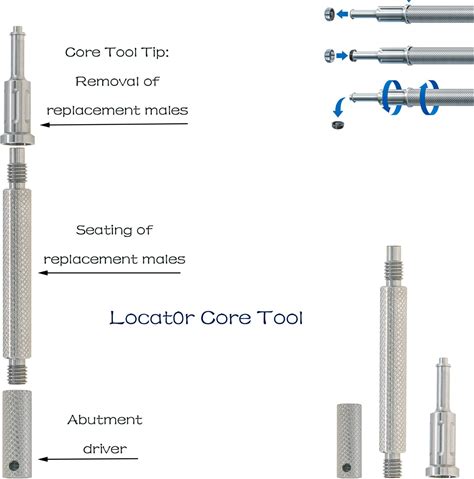 Core Tool Tip:
Removal of
replacement males

Seating of
replacement males

Locat0r Core Tool

Abutment
driver