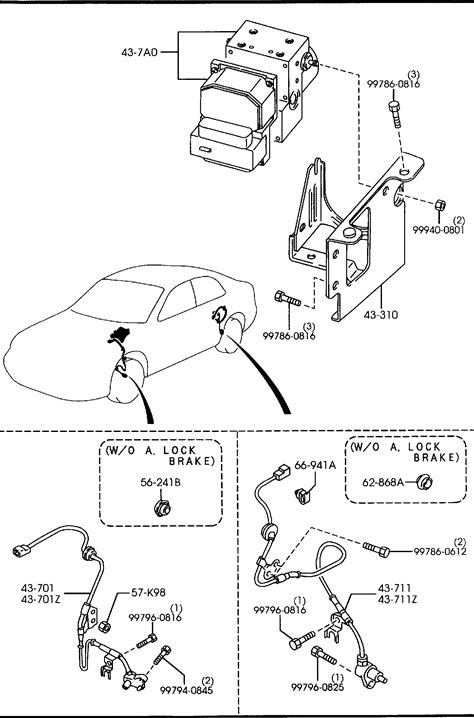 43-7A0

(3)
99786-0816

(2)
99940-0801

43-310

(3)
99786-0816

(W/O A. LOCK BRAKE)

56-241B

43-701
43-701Z

57-K98

(1)
99796-0816

(2)
99794-0845

66-941A

(W/O A. LOCK BRAKE)

62-868A

(2)
99786-0612

43-711
43-711Z

(1)
99796-0816

(1)
99796-0825