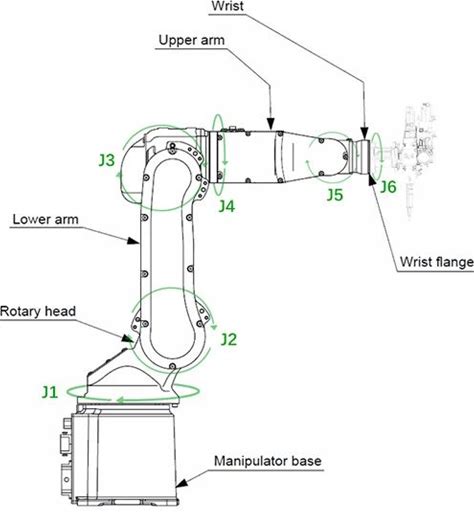 Wrist

Upper arm

J3

J4

J5

J6

Lower arm

Wrist flange

Rotary head

J2

J1

Manipulator base