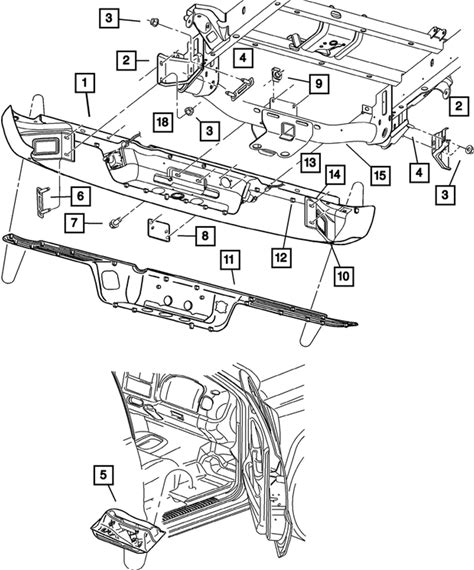 3
2
4
1
9
2
18
3
13
14
15
4
3
6
7
8
12
10
11
5