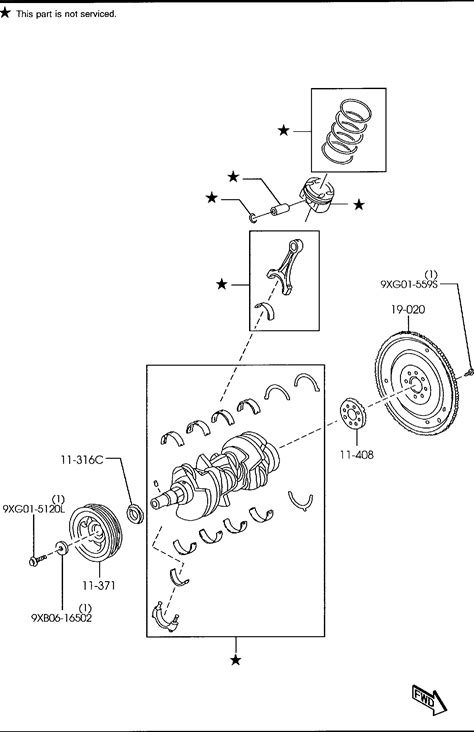 ★ This part is not serviced.

★

★

★

★

★

(1)
9XG01-559S

19-020

11-408

11-316C

(1)
9XG01-5120L

11-371

(1)
9XB06-16502

★

FWD