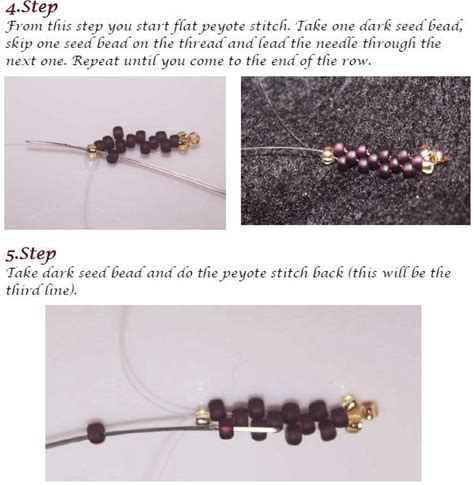 4.Step
From this step you start flat peyote stitch. Take one dark seed bead, skip one seed bead on the thread and lead the needle through the next one. Repeat until you come to the end of the row.

5.Step
Take dark seed bead and do the peyote stitch back (this will be the third line).