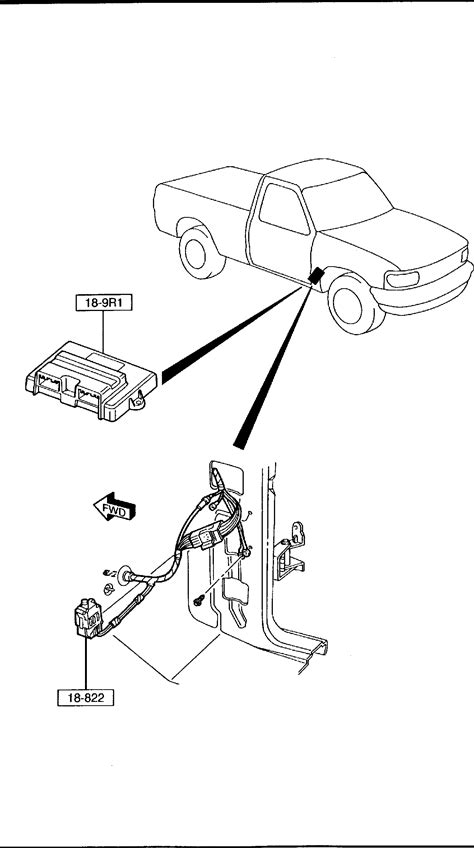 18-9R1

FWD

18-822