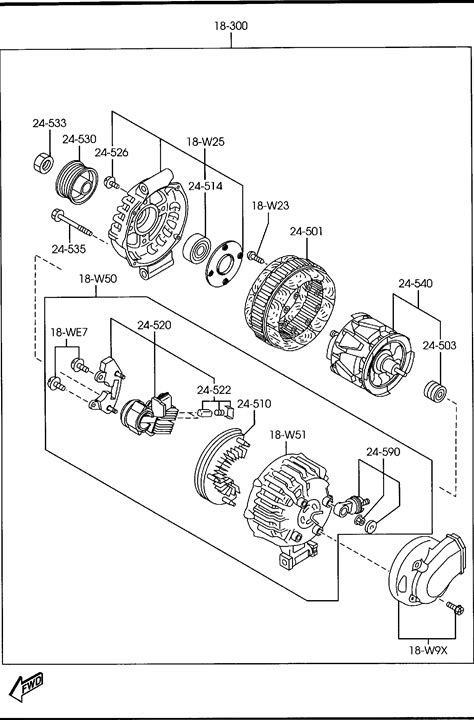 18-300

24-533
24-530
24-526
18-W25
24-514
18-W23
24-501
24-535
18-W50
24-540
18-WE7
24-520
24-503
24-522
24-510
18-W51
24-590
18-W9X
FWD