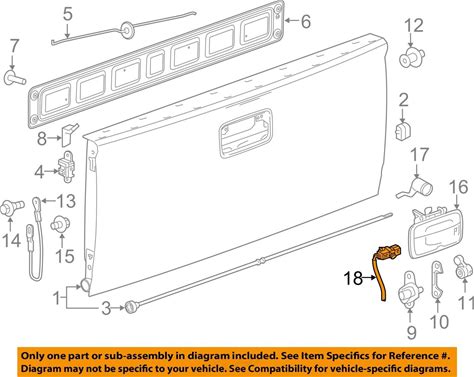 5
6
7
12
2
8
4
17
16
13
14
15
18
1
3
9
10
11

Only one part or sub-assembly in diagram included. See Item Specifics for Reference #.
Diagram may not be specific to your vehicle. See Compatibility for vehicle-specific diagrams.