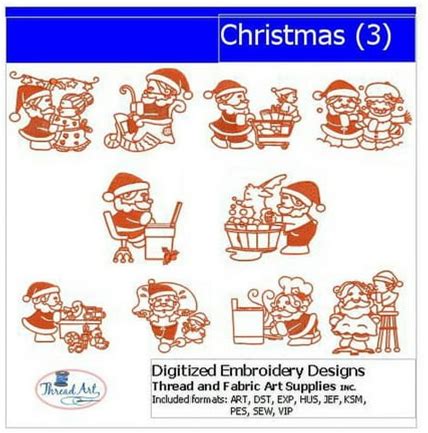 Christmas (3)

Thread Art

Digitized Embroidery Designs
Thread and Fabric Art Supplies INC.
Included formats: ART, DST, EXP, HUS, JEF, KSM, PES, SEW, VIP