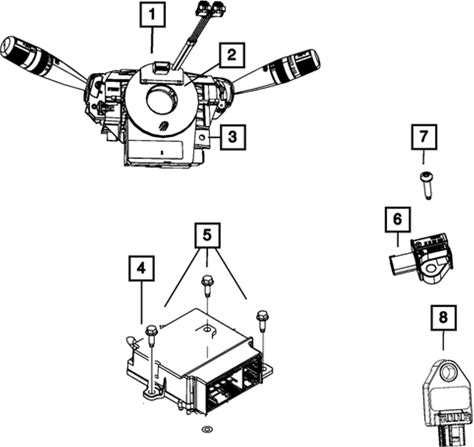 1
2
3
7
6
5
4
8